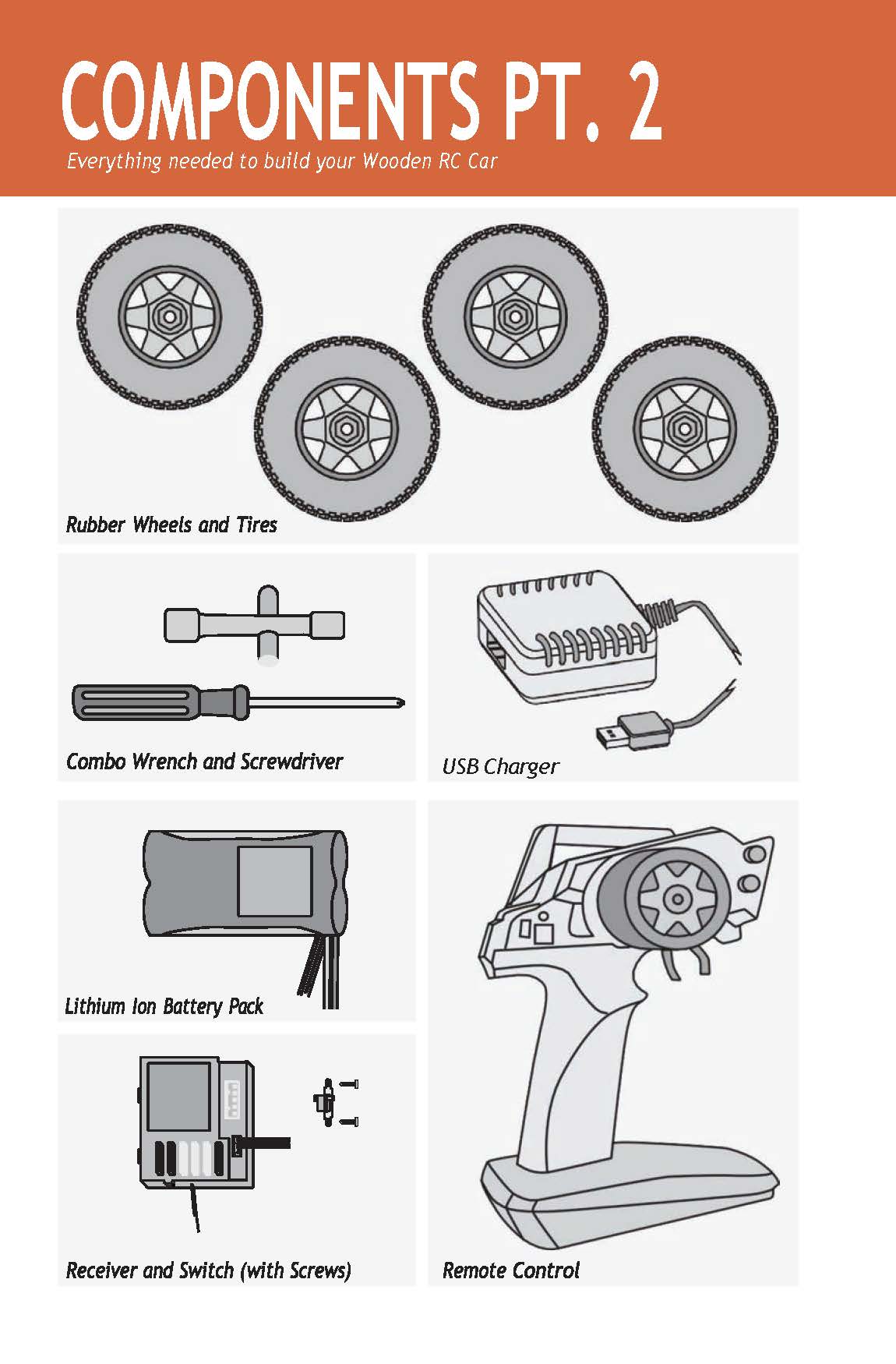 COMPONENTS PT. 2

Everything needed to build your Wooden RC Car

Rubber Wheels and Tires

Combo Wrench and Screwdriver

USB Charger

Lithium Ion Battery Pack

Receiver and Switch (with Screws)

Remote Control