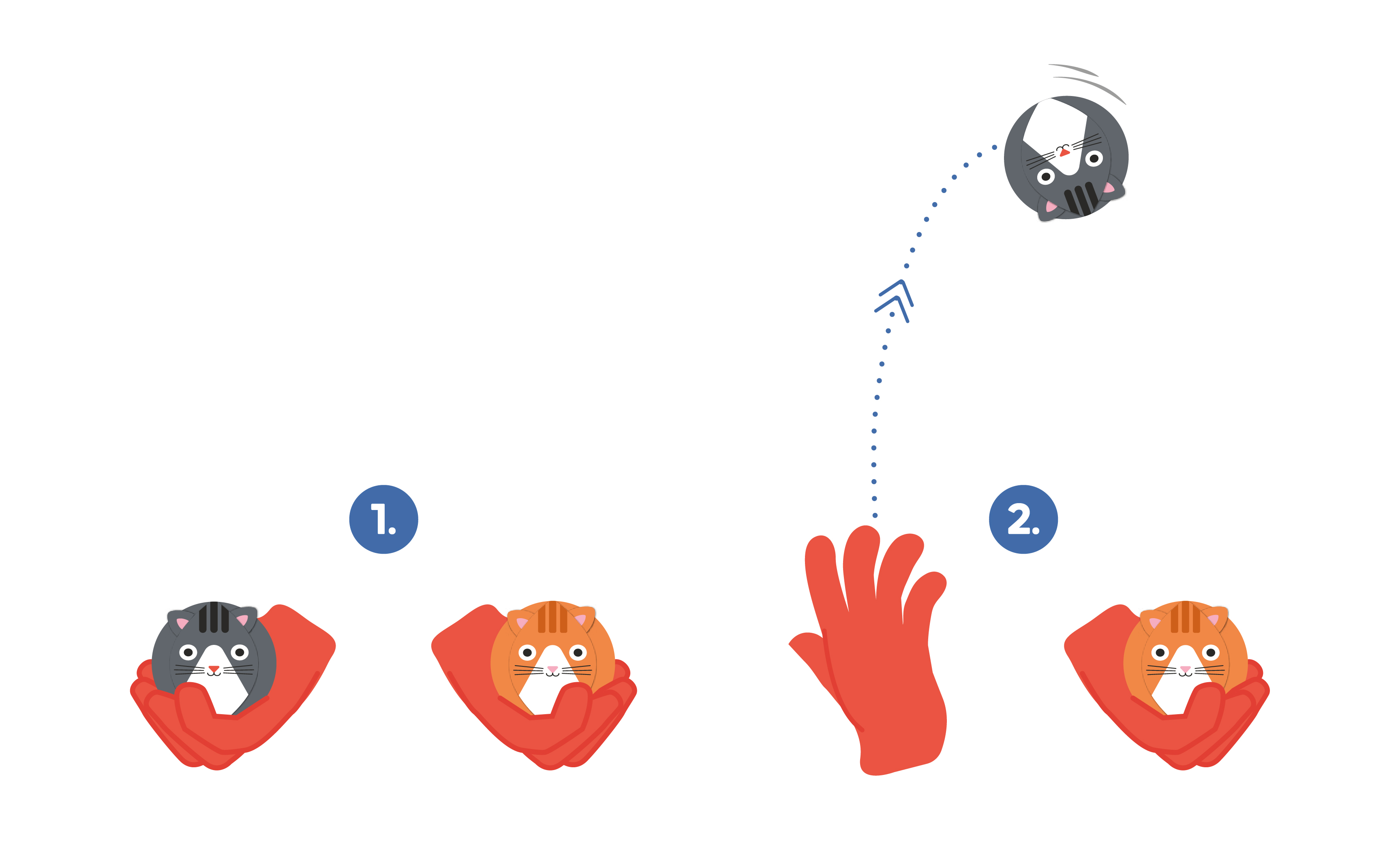 1.

2.