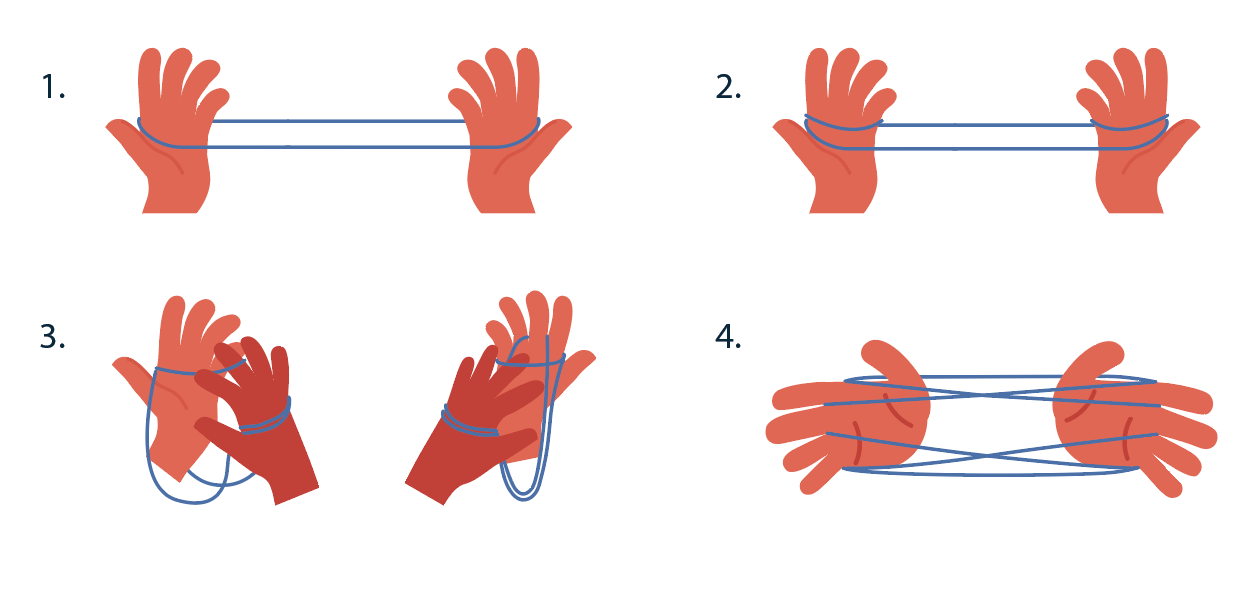 1.

2.

3.

4.