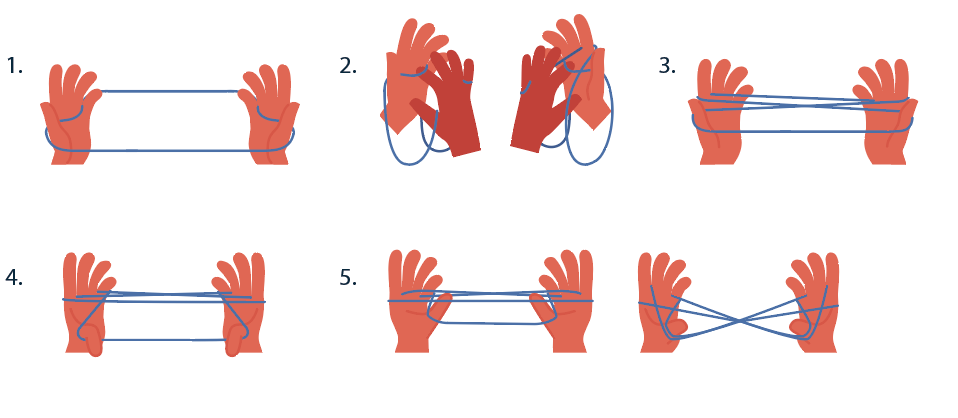 1.

2.

3.

4.

5.