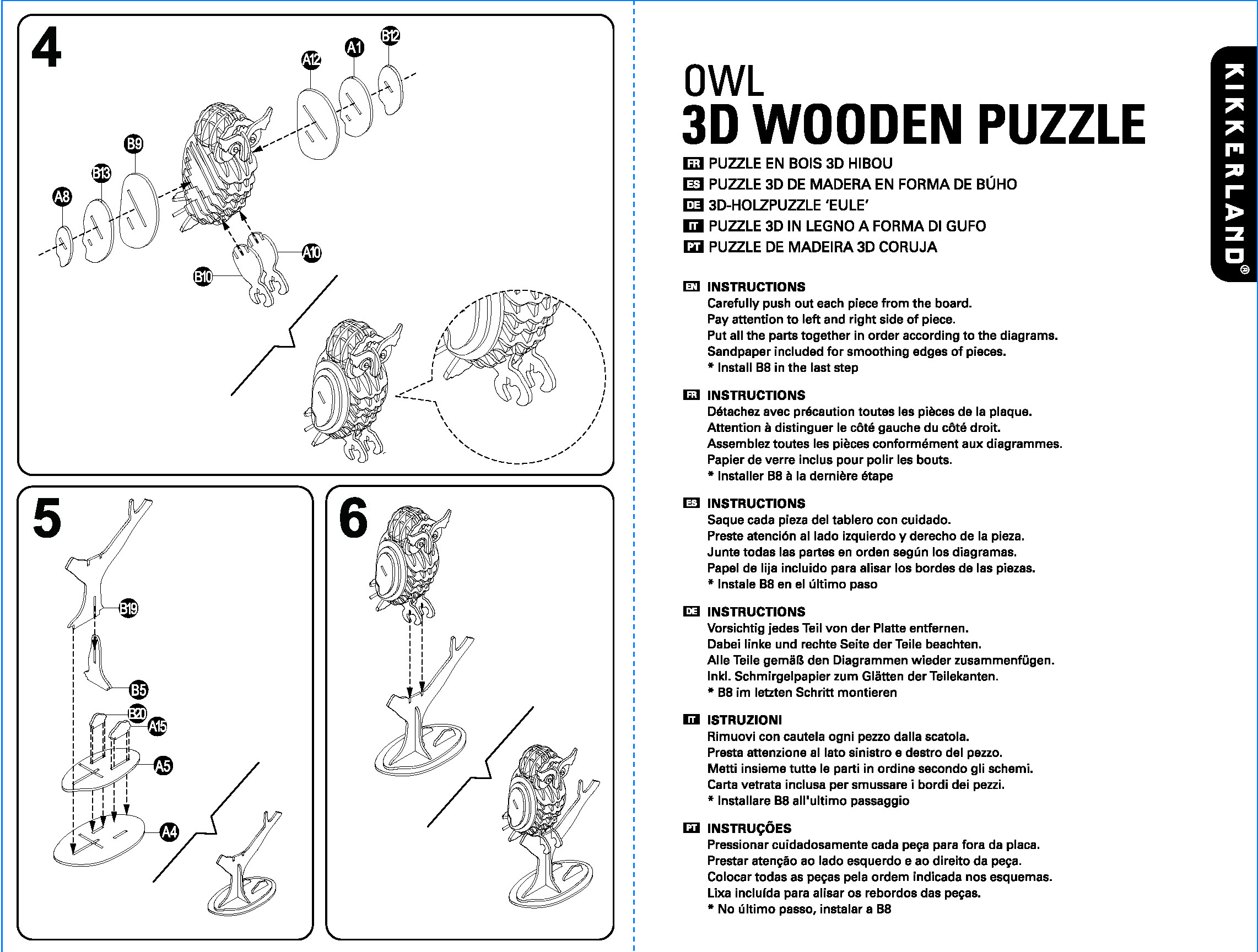 4

A12
A1
B12
B9
B13
A8
A10
B10

5

B19
B5
B20
A15
A5
A4

6

OWL
3D WOODEN PUZZLE

FR PUZZLE EN BOIS 3D HIBOU
ES PUZZLE 3D DE MADERA EN FORMA DE BÚHO
DE 3D-HOLZPUZZLE 'EULE'
IT PUZZLE 3D IN LEGNO A FORMA DI GUFO
PT PUZZLE DE MADEIRA 3D CORUJA

KIKKERLAND®

EN INSTRUCTIONS
Carefully push out each piece from the board.
Pay attention to left and right side of piece.
Put all the parts together in order according to the diagrams.
Sandpaper included for smoothing edges of pieces.
* Install B8 in the last step

FR INSTRUCTIONS
Détachez avec précaution toutes les pièces de la plaque.
Attention à distinguer le côté gauche du côté droit.
Assemblez toutes les pièces conformément aux diagrammes.
Papier de verre inclus pour polir les bouts.
* Installer B8 à la dernière étape

ES INSTRUCTIONS
Saque cada pieza del tablero con cuidado.
Preste atención al lado izquierdo y derecho de la pieza.
Junte todas las partes en orden según los diagramas.
Papel de lija incluido para alisar los bordes de las piezas.
* Instale B8 en el último paso

DE INSTRUCTIONS
Vorsichtig jedes Teil von der Platte entfernen.
Dabei linke und rechte Seite der Teile beachten.
Alle Teile gemäß den Diagrammen wieder zusammenfügen.
Inkl. Schmirgelpapier zum Glätten der Teilekanten.
* B8 im letzten Schritt montieren

IT ISTRUZIONI
Rimuovi con cautela ogni pezzo dalla scatola.
Presta attenzione al lato sinistro e destro del pezzo.
Metti insieme tutte le parti in ordine secondo gli schemi.
Carta vetrata inclusa per smussare i bordi dei pezzi.
* Installare B8 all'ultimo passaggio

PT INSTRUÇÕES
Pressionar cuidadosamente cada peça para fora da placa.
Prestar atenção ao lado esquerdo e ao direito da peça.
Colocar todas as peças pela ordem indicada nos esquemas.
Lixa incluída para alisar os rebordos das peças.
* No último passo, instalar a B8