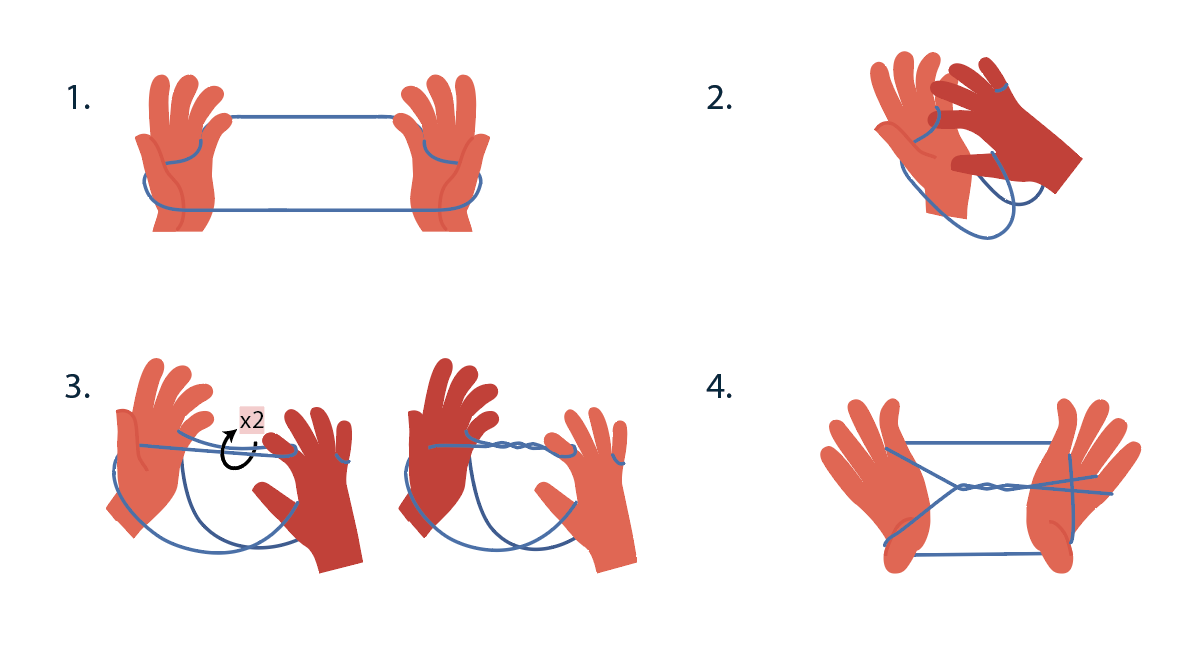 1.

2.

3.

x2

4.