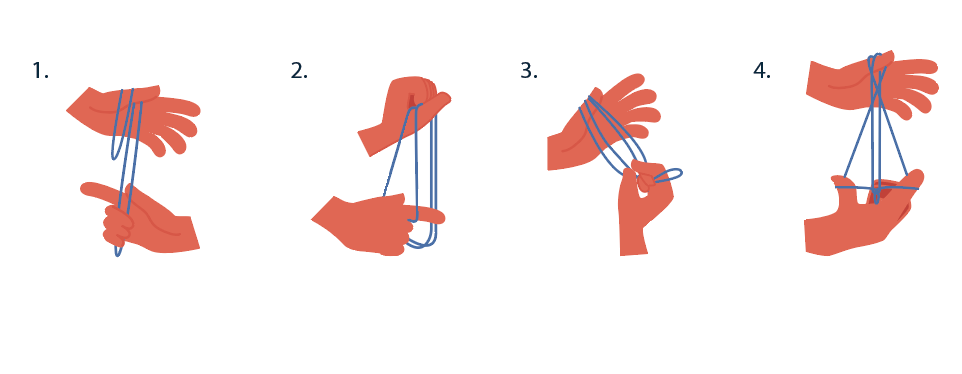 1.

2.

3.

4.