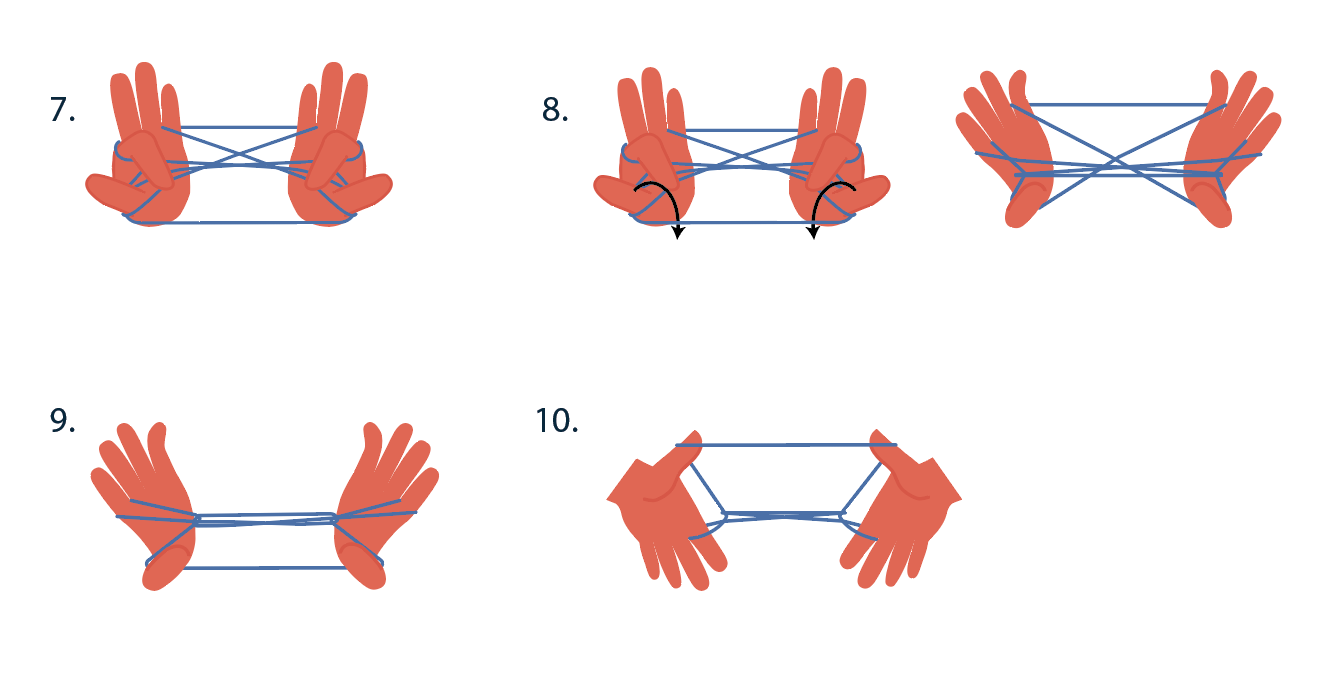 7.

8.

9.

10.