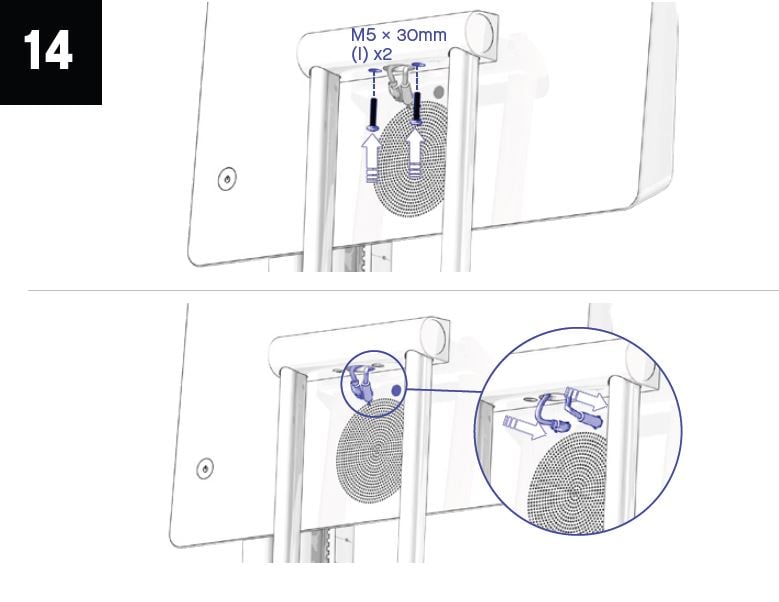 14

M5 × 30mm
(I) x2