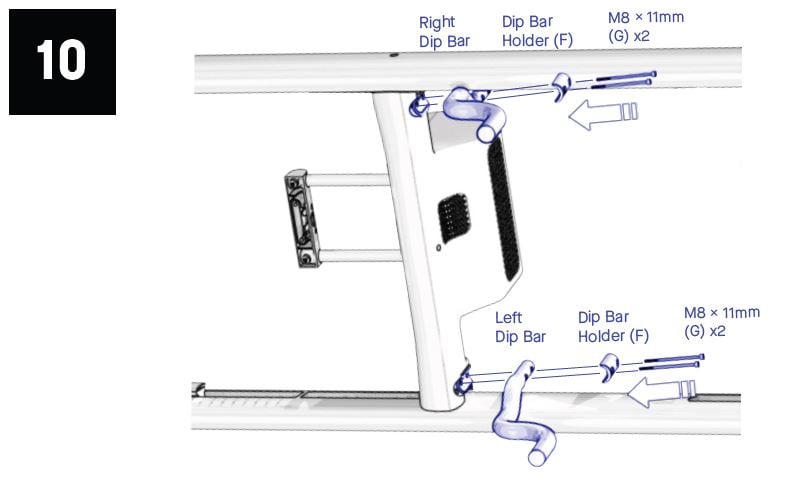 10

Right Dip Bar

Dip Bar Holder (F)

M8 × 11mm (G) x2

Left Dip Bar

Dip Bar Holder (F)

M8 × 11mm (G) x2