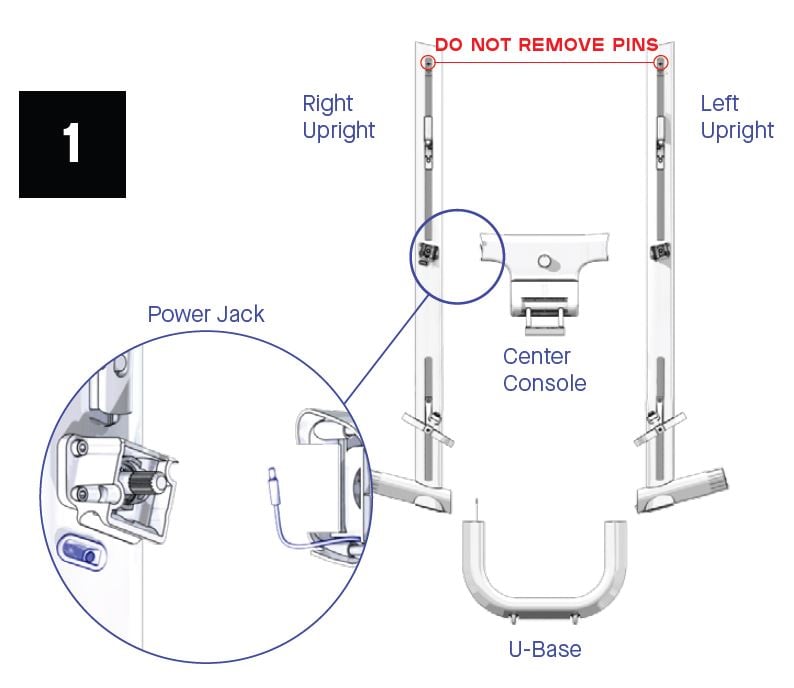 1

DO NOT REMOVE PINS

Right Upright

Left Upright

Power Jack

Center Console

U-Base