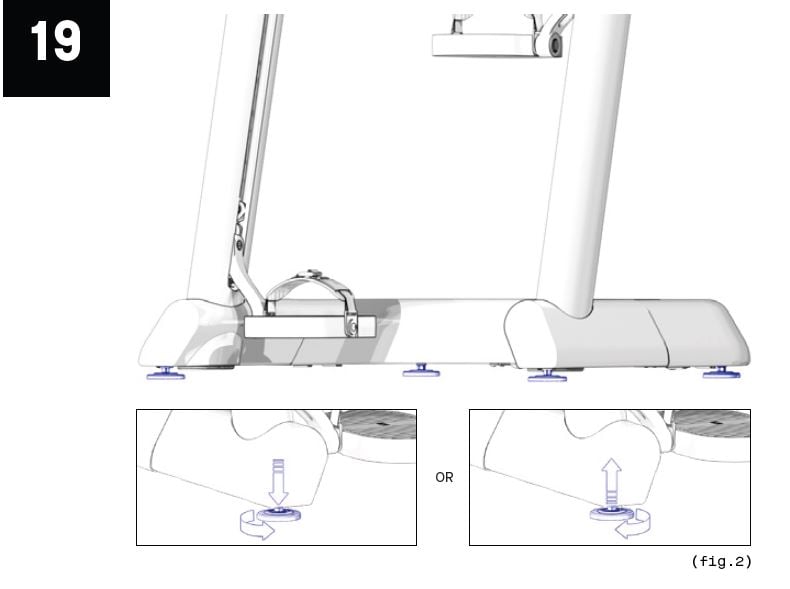 19

OR

(fig.2)