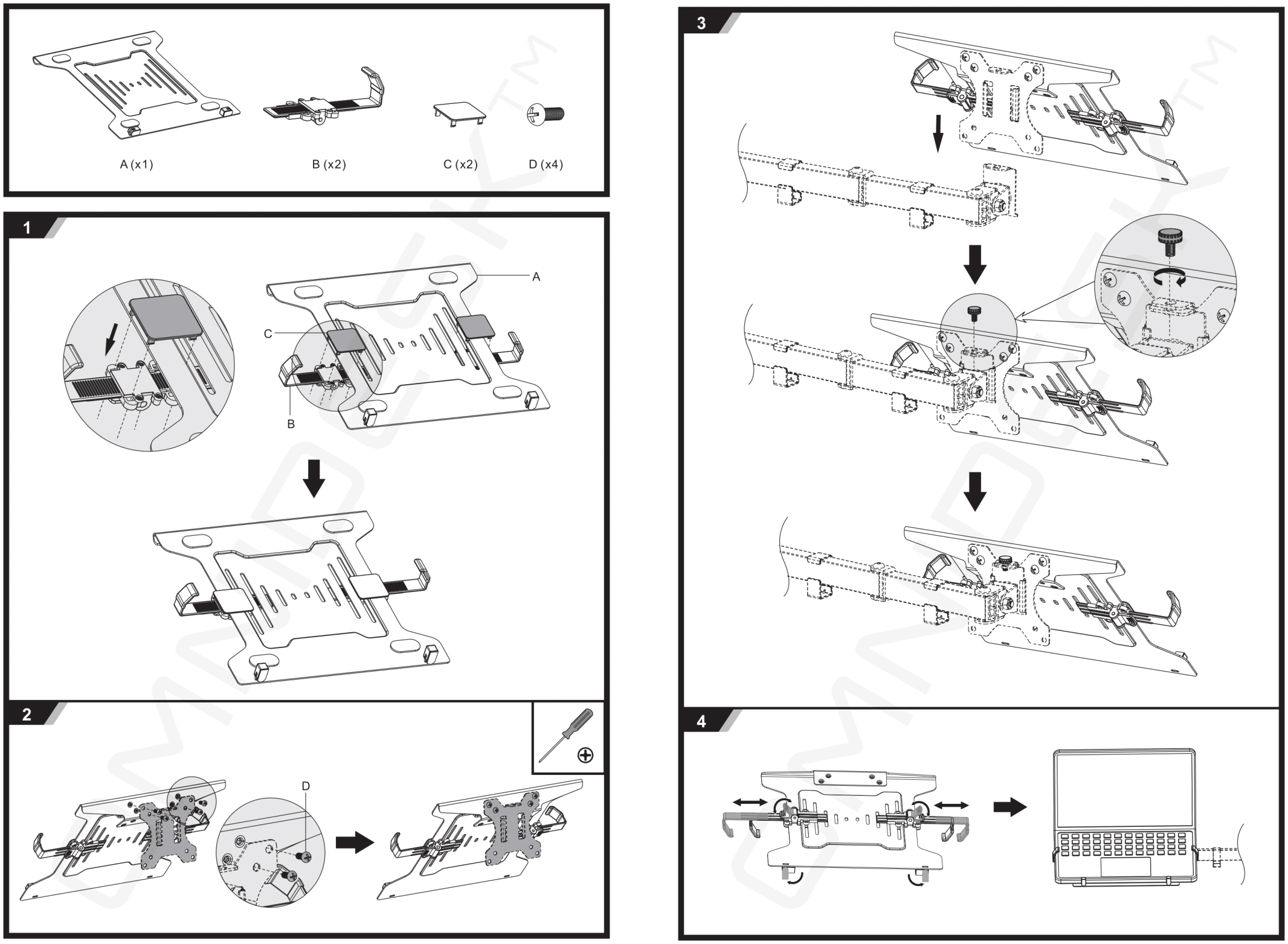 A (x1)

B (x2)

C (x2)

D (x4)

1

A

C

B

2

D

3

4