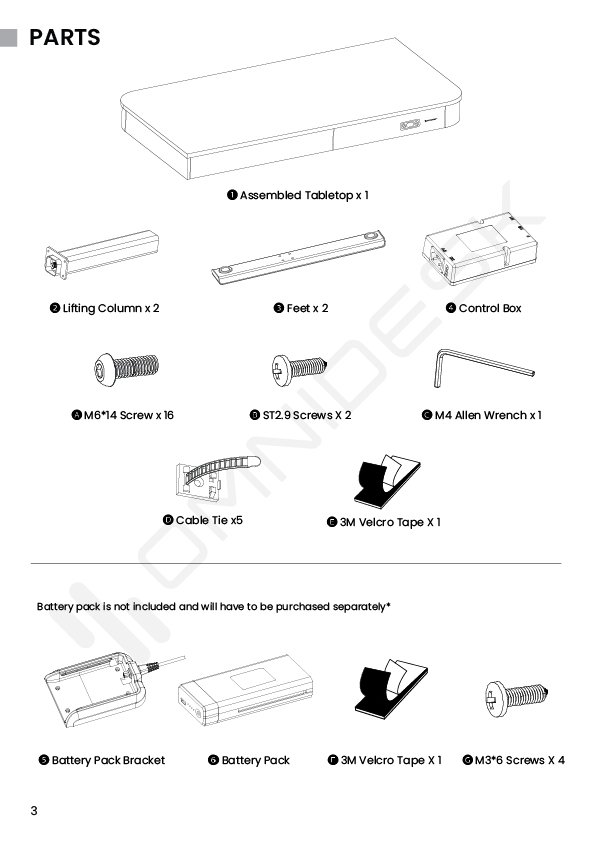 PARTS

❶ Assembled Tabletop x 1

❷ Lifting Column x 2

❸ Feet x 2

❹ Control Box

Ⓐ M6*14 Screw x 16

Ⓑ ST2.9 Screws X 2

Ⓒ M4 Allen Wrench x 1

Ⓓ Cable Tie x5

Ⓔ 3M Velcro Tape X 1

OMNIDESK

Battery pack is not included and will have to be purchased separately*

❺ Battery Pack Bracket

❻ Battery Pack

Ⓕ 3M Velcro Tape X 1

Ⓖ M3*6 Screws X 4

3