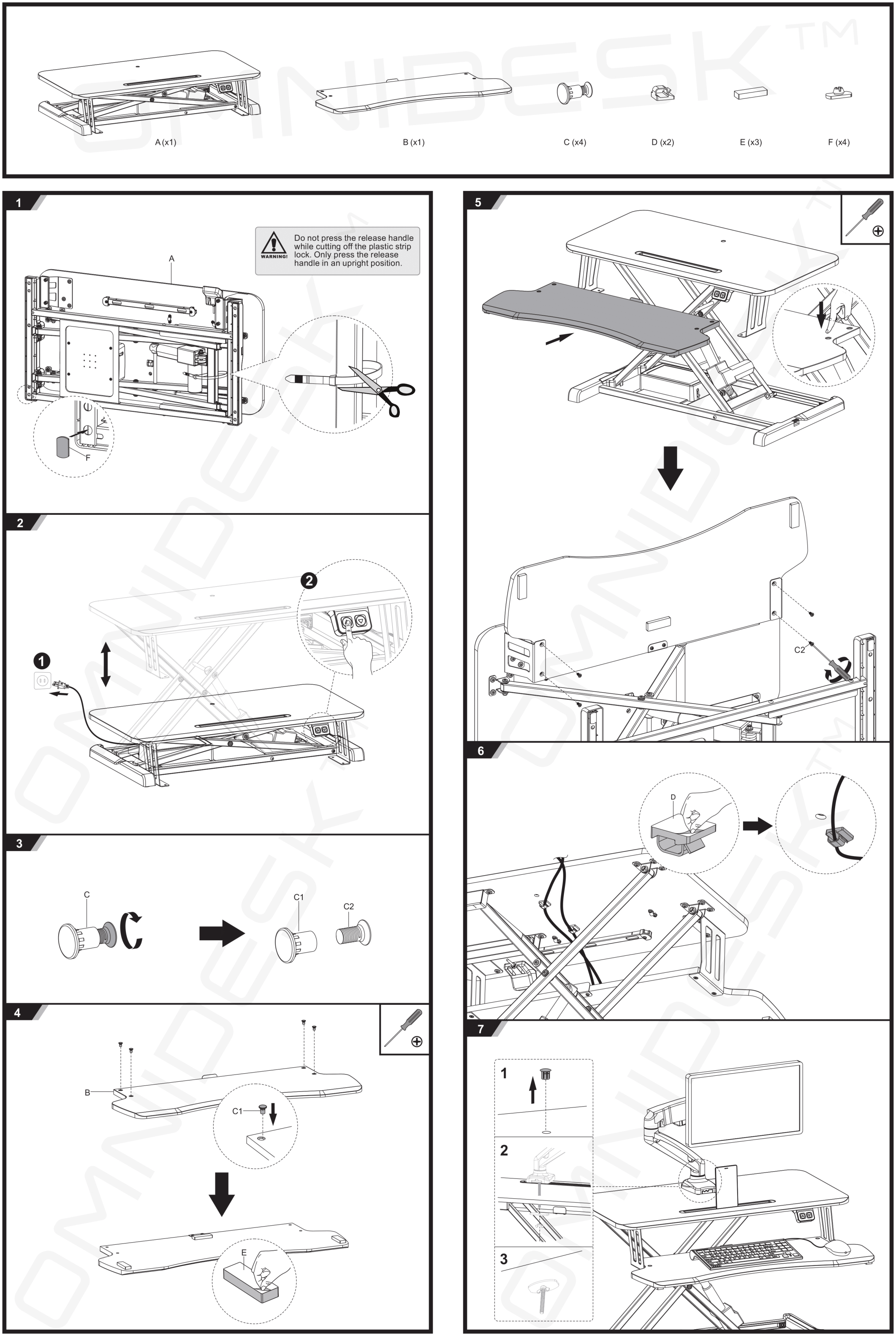 OMNIDESK™

A (x1)

B (x1)

C (x4)

D (x2)

E (x3)

F (x4)

1

WARNING!

Do not press the release handle while cutting off the plastic strip lock. Only press the release handle in an upright position.

A

F

2

1

2

3

C

C1

C2

4

B

C1

E

5

C2

6

D

7

1

2

3