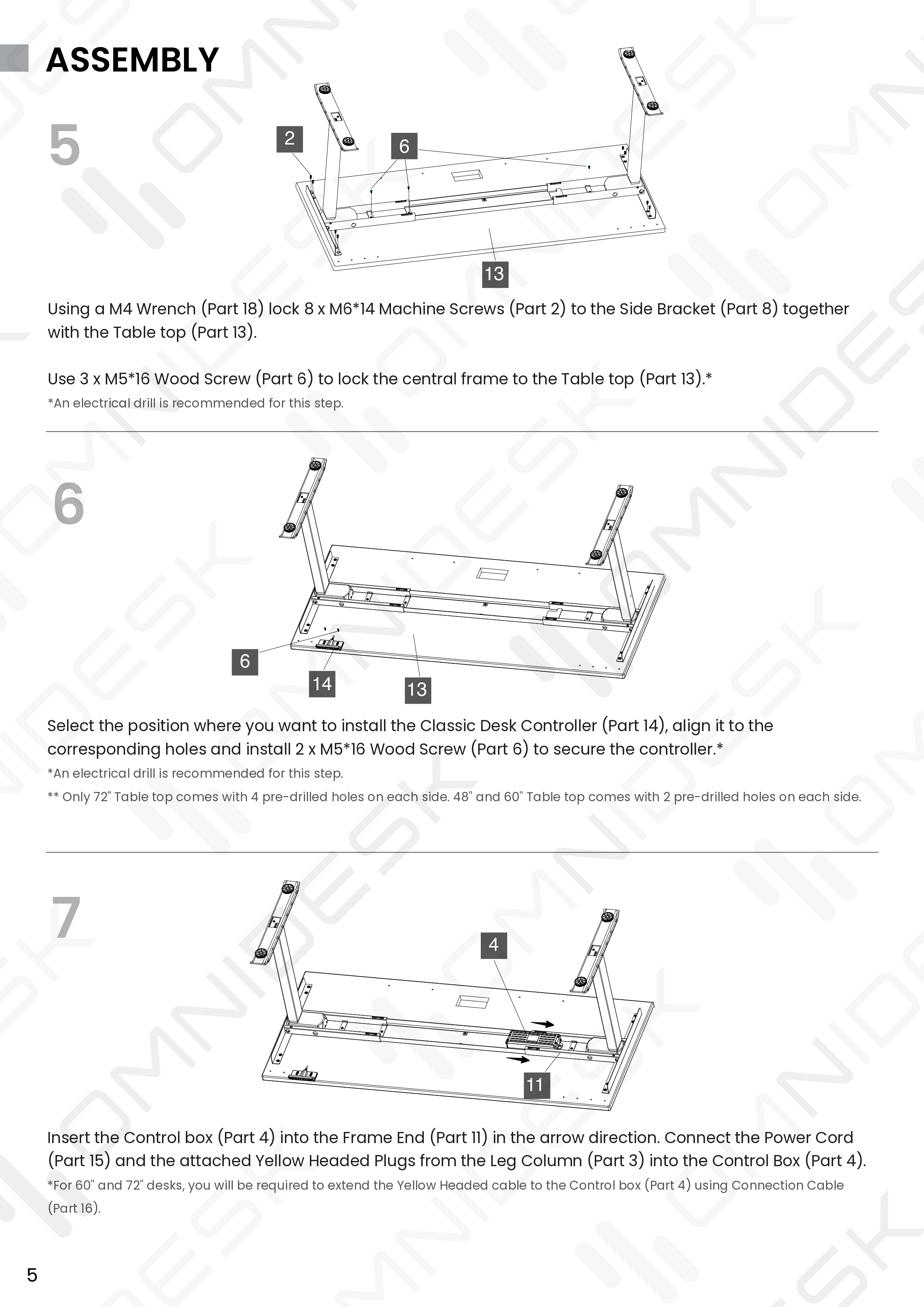 ASSEMBLY

5

2

6

13

Using a M4 Wrench (Part 18) lock 8 x M6*14 Machine Screws (Part 2) to the Side Bracket (Part 8) together with the Table top (Part 13).

Use 3 x M5*16 Wood Screw (Part 6) to lock the central frame to the Table top (Part 13).*
*An electrical drill is recommended for this step.

6

6

14

13

Select the position where you want to install the Classic Desk Controller (Part 14), align it to the corresponding holes and install 2 x M5*16 Wood Screw (Part 6) to secure the controller.*
*An electrical drill is recommended for this step.
** Only 72" Table top comes with 4 pre-drilled holes on each side. 48" and 60" Table top comes with 2 pre-drilled holes on each side.

7

4

11

Insert the Control box (Part 4) into the Frame End (Part 11) in the arrow direction. Connect the Power Cord (Part 15) and the attached Yellow Headed Plugs from the Leg Column (Part 3) into the Control Box (Part 4).
*For 60" and 72" desks, you will be required to extend the Yellow Headed cable to the Control box (Part 4) using Connection Cable (Part 16).

5