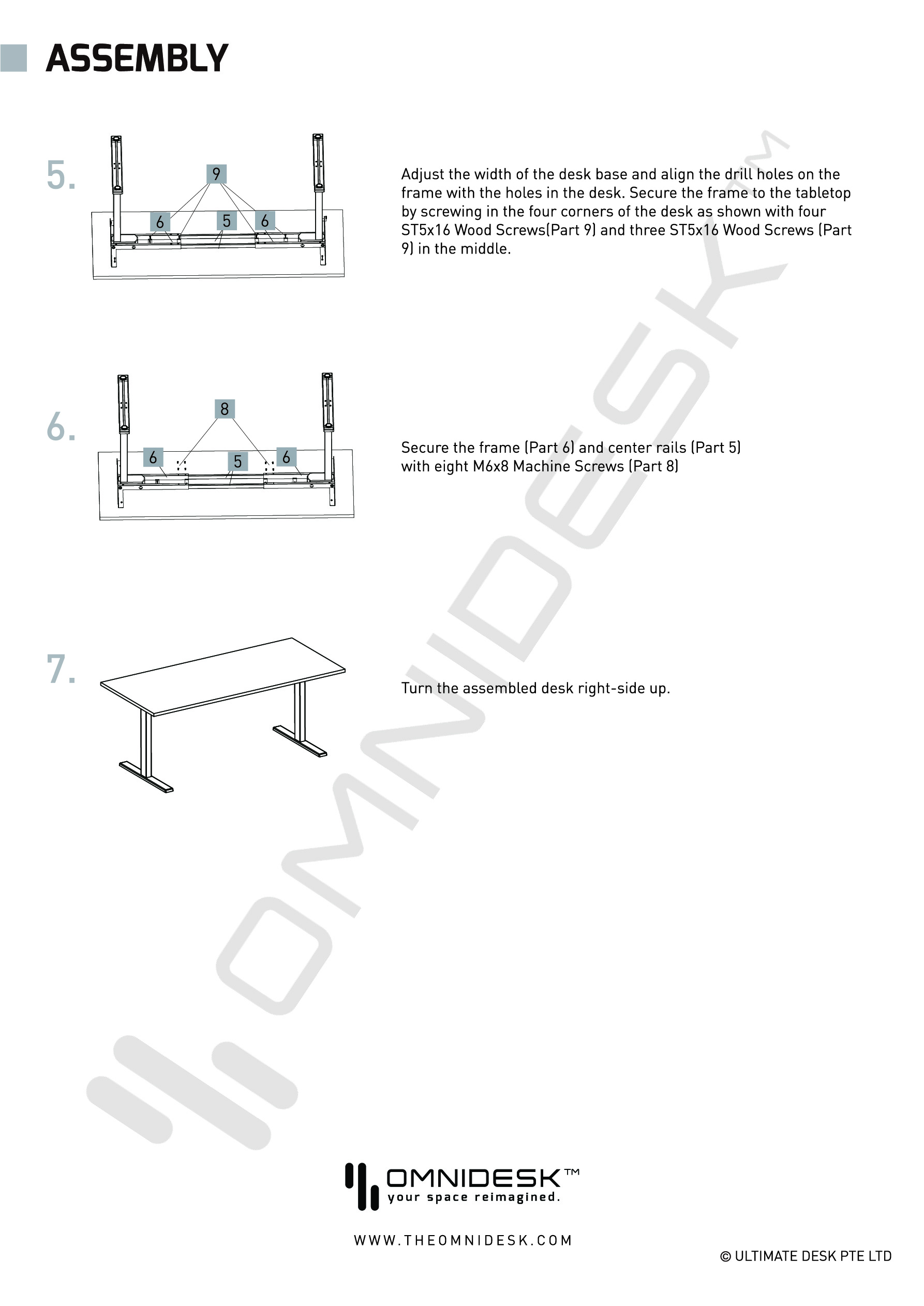 ASSEMBLY

5.

9
6
5
6

Adjust the width of the desk base and align the drill holes on the frame with the holes in the desk. Secure the frame to the tabletop by screwing in the four corners of the desk as shown with four ST5x16 Wood Screws(Part 9) and three ST5x16 Wood Screws (Part 9) in the middle.

6.

8
6
5
6

Secure the frame (Part 6) and center rails (Part 5) with eight M6x8 Machine Screws (Part 8)

7.

Turn the assembled desk right-side up.

OMNIDESK™

OMNIDESK™
your space reimagined.

WWW.THEOMNIDESK.COM

© ULTIMATE DESK PTE LTD