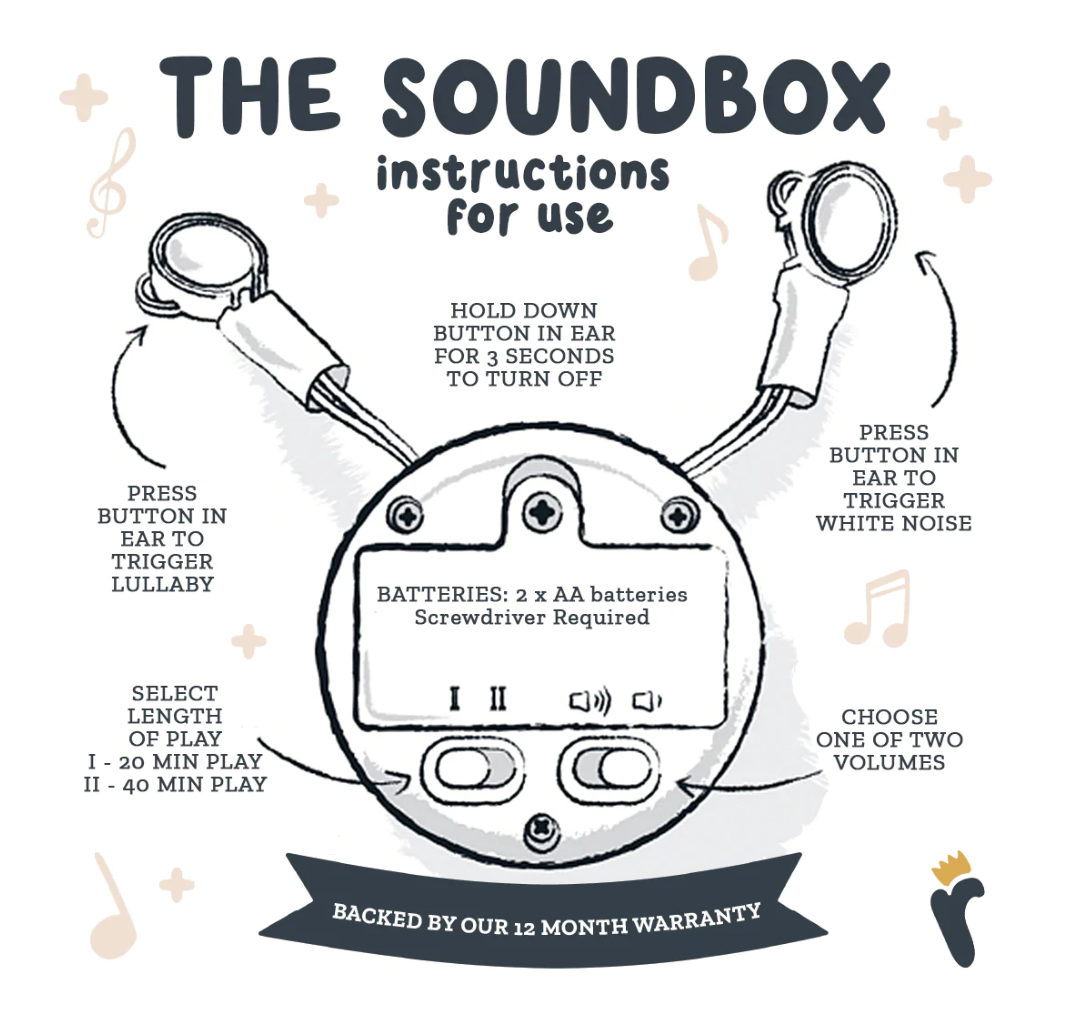 THE SOUNDBOX
instructions for use

HOLD DOWN BUTTON IN EAR FOR 3 SECONDS TO TURN OFF

PRESS BUTTON IN EAR TO TRIGGER LULLABY

PRESS BUTTON IN EAR TO TRIGGER WHITE NOISE

BATTERIES: 2 x AA batteries
Screwdriver Required

I II

SELECT LENGTH OF PLAY
I - 20 MIN PLAY
II - 40 MIN PLAY

CHOOSE ONE OF TWO VOLUMES

BACKED BY OUR 12 MONTH WARRANTY